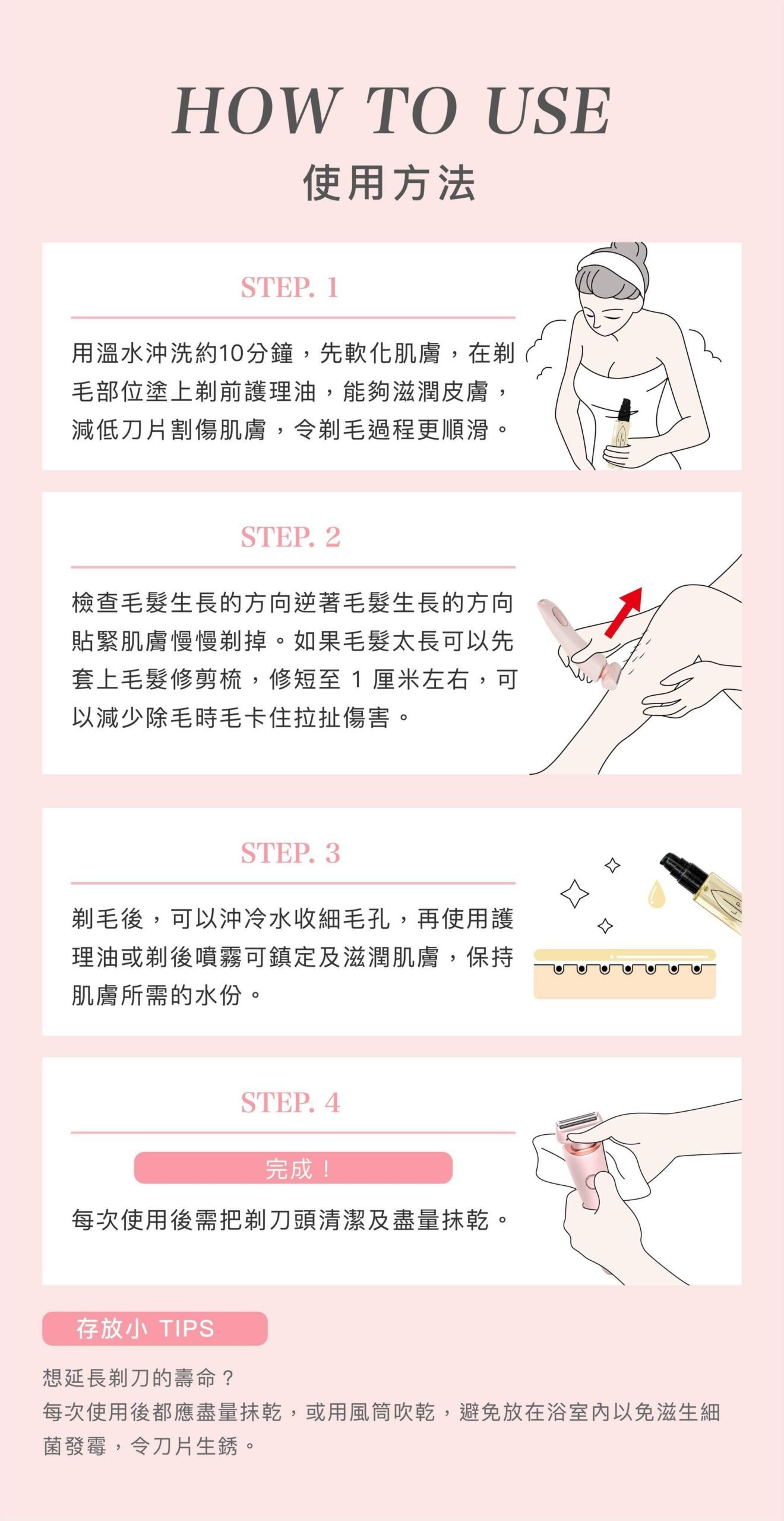 HOW TO USE
使用方法

STEP. 1

用溫水沖洗約10分鐘，先軟化肌膚，在剃毛部位塗上剃前護理油，能夠滋潤皮膚，減低刀片割傷肌膚，令剃毛過程更順滑。

STEP. 2

檢查毛髮生長的方向逆著毛髮生長的方向貼緊肌膚慢慢剃掉。如果毛髮太長可以先套上毛髮修剪梳，修短至 1 厘米左右，可以減少除毛時毛卡住拉扯傷害。

STEP. 3

剃毛後，可以沖冷水收細毛孔，再使用護理油或剃後噴霧可鎮定及滋潤肌膚，保持肌膚所需的水份。

STEP. 4

完成！

每次使用後需把剃刀頭清潔及盡量抹乾。

存放小 TIPS

想延長剃刀的壽命？
每次使用後都應盡量抹乾，或用風筒吹乾，避免放在浴室內以免滋生細菌發霉，令刀片生銹。